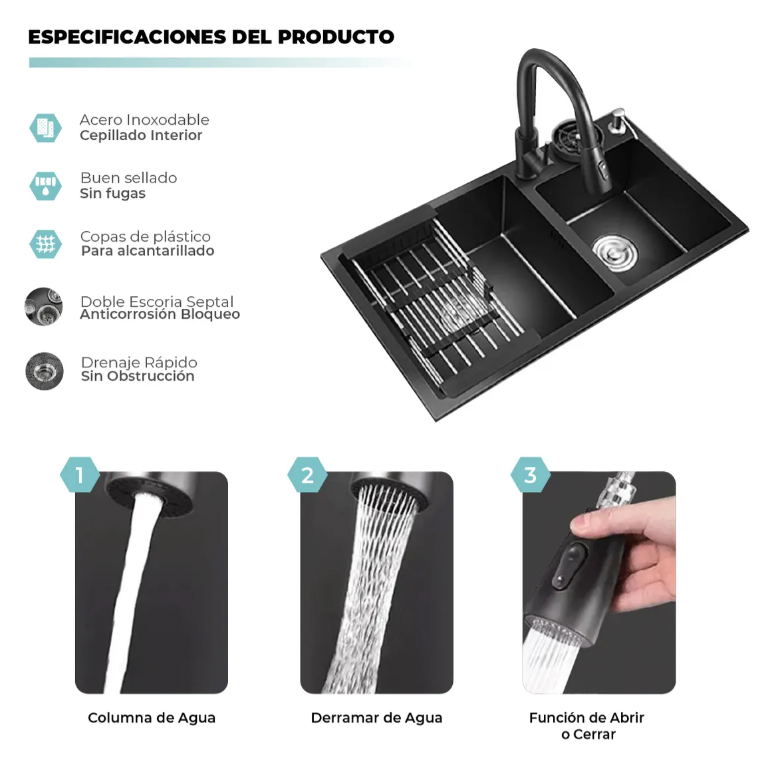 ESPECIFICACIONES DEL PRODUCTO

Acero Inoxodable
Cepillado Interior

Buen sellado
Sin fugas

Copas de plástico
Para alcantarillado

Doble Escoria Septal
Anticorrosión Bloqueo

Drenaje Rápido
Sin Obstrucción

1

Columna de Agua

2

Derramar de Agua

3

Función de Abrir o Cerrar