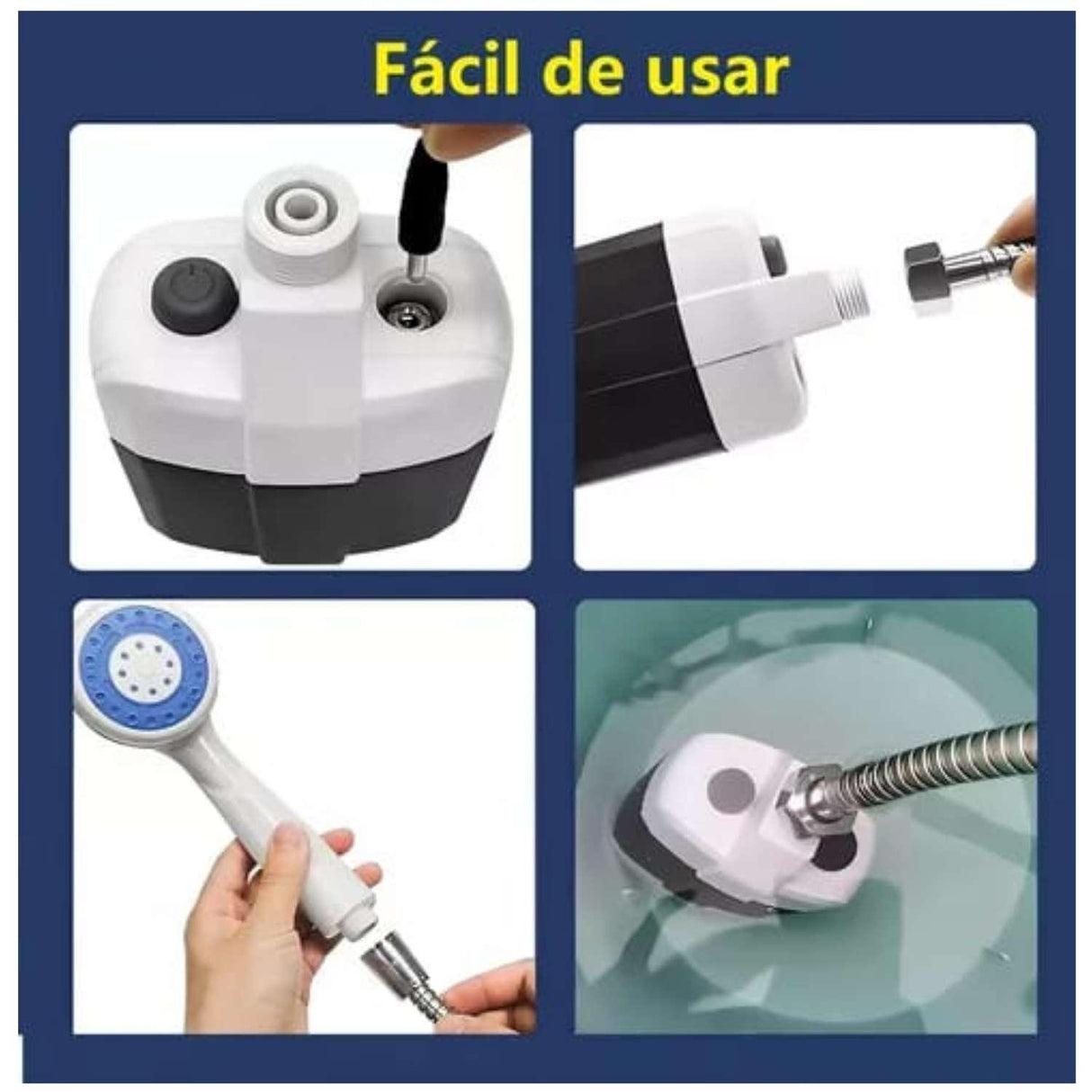 Fácil de usar