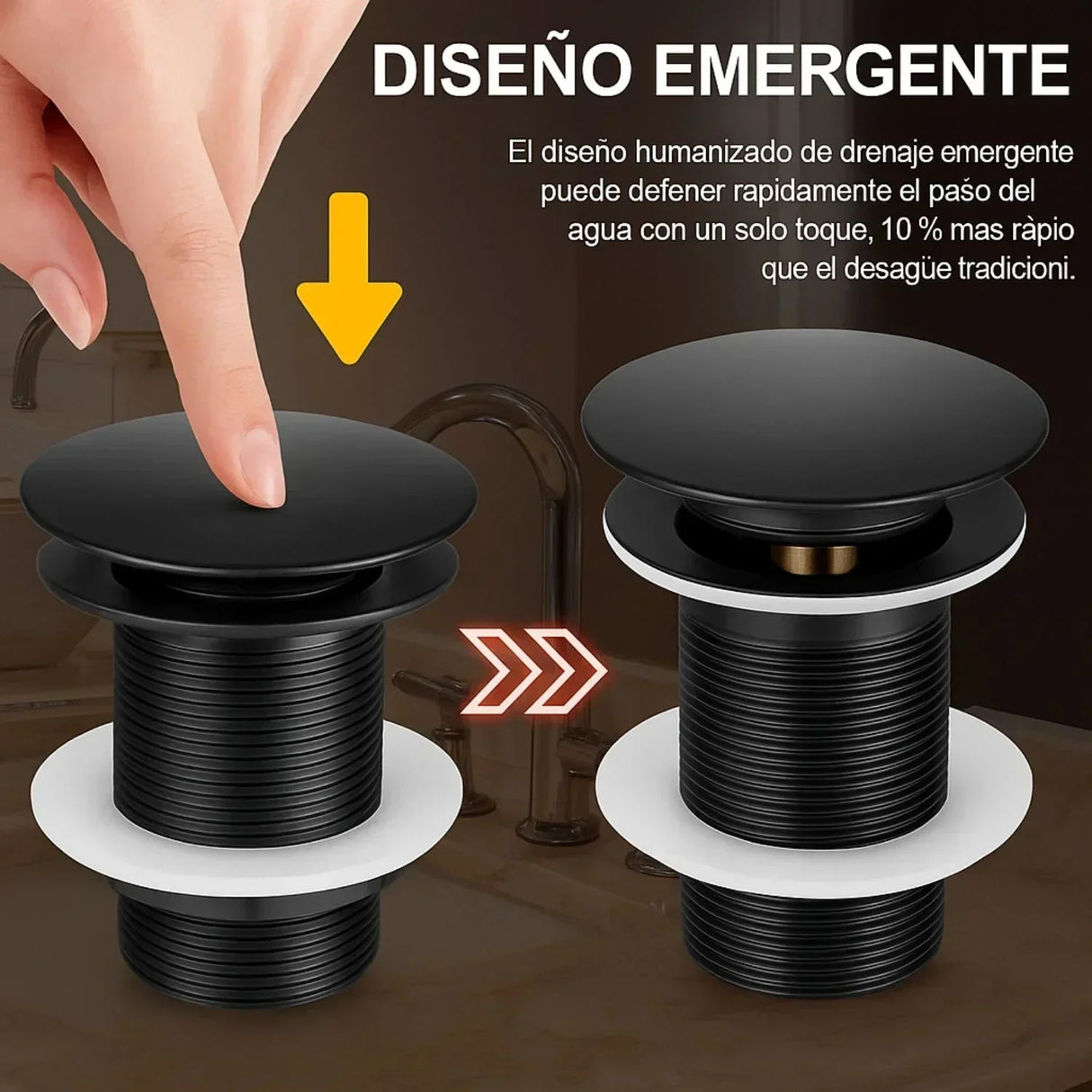 DISEÑO EMERGENTE

El diseño humanizado de drenaje emergente puede defener rapidamente el paso del agua con un solo toque, 10 % mas ràpio que el desagüe tradicioni.