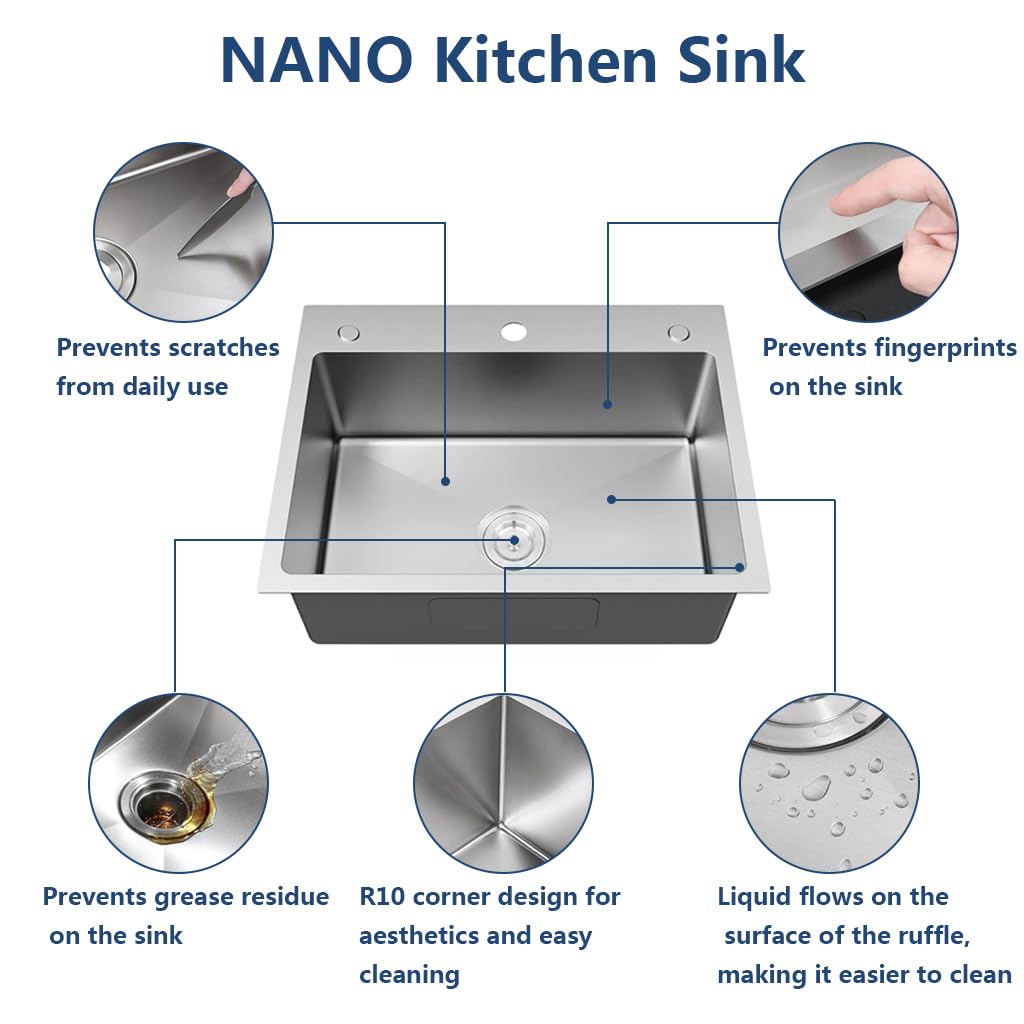 NANO Kitchen Sink

Prevents scratches from daily use

Prevents fingerprints on the sink

Prevents grease residue on the sink

R10 corner design for aesthetics and easy cleaning

Liquid flows on the surface of the ruffle, making it easier to clean