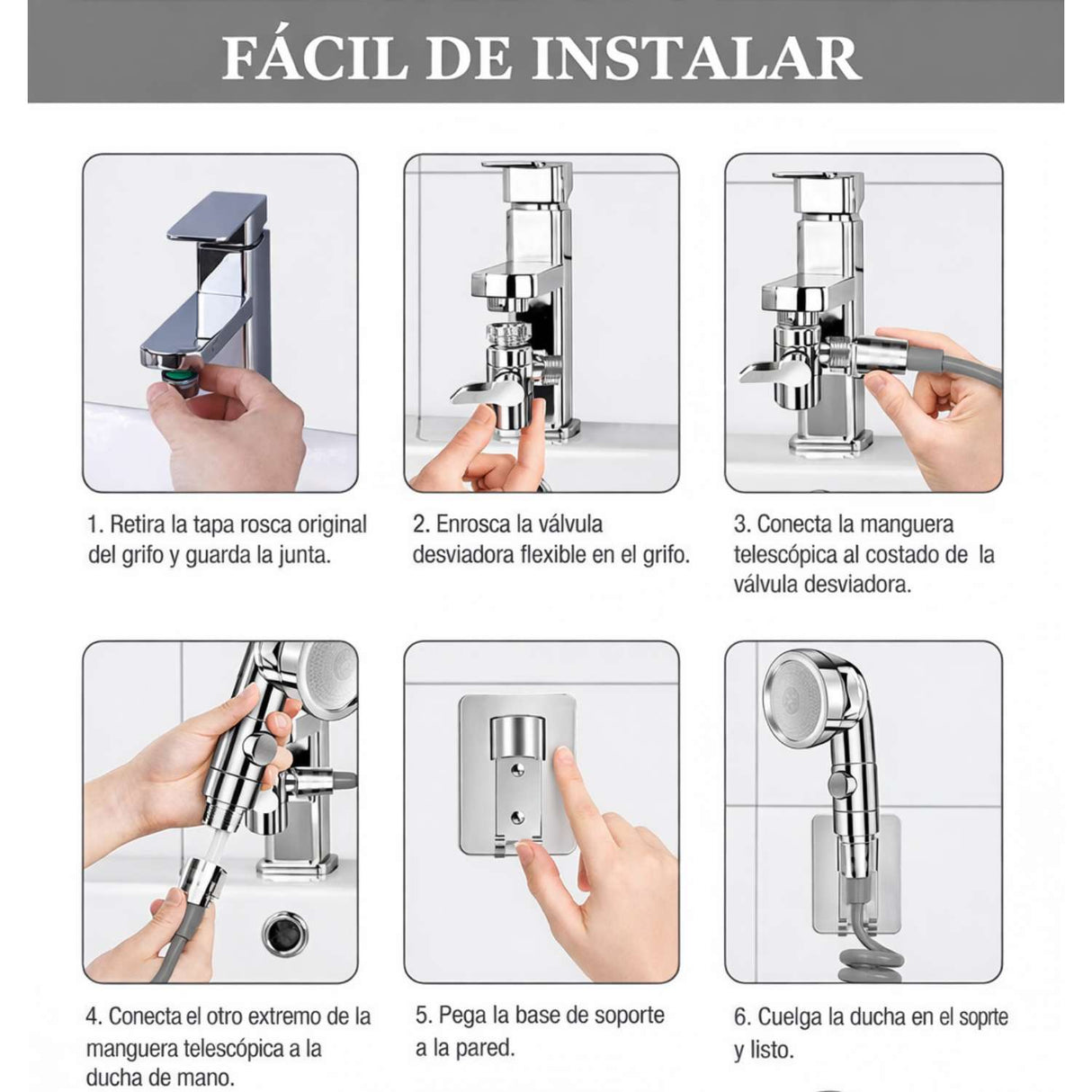 FÁCIL DE INSTALAR

1. Retira la tapa rosca original del grifo y guarda la junta.

2. Enrosca la válvula desviadora flexible en el grifo.

3. Conecta la manguera telescópica al costado de la válvula desviadora.

4. Conecta el otro extremo de la manguera telescópica a la ducha de mano.

5. Pega la base de soporte a la pared.

6. Cuelga la ducha en el soprte y listo.