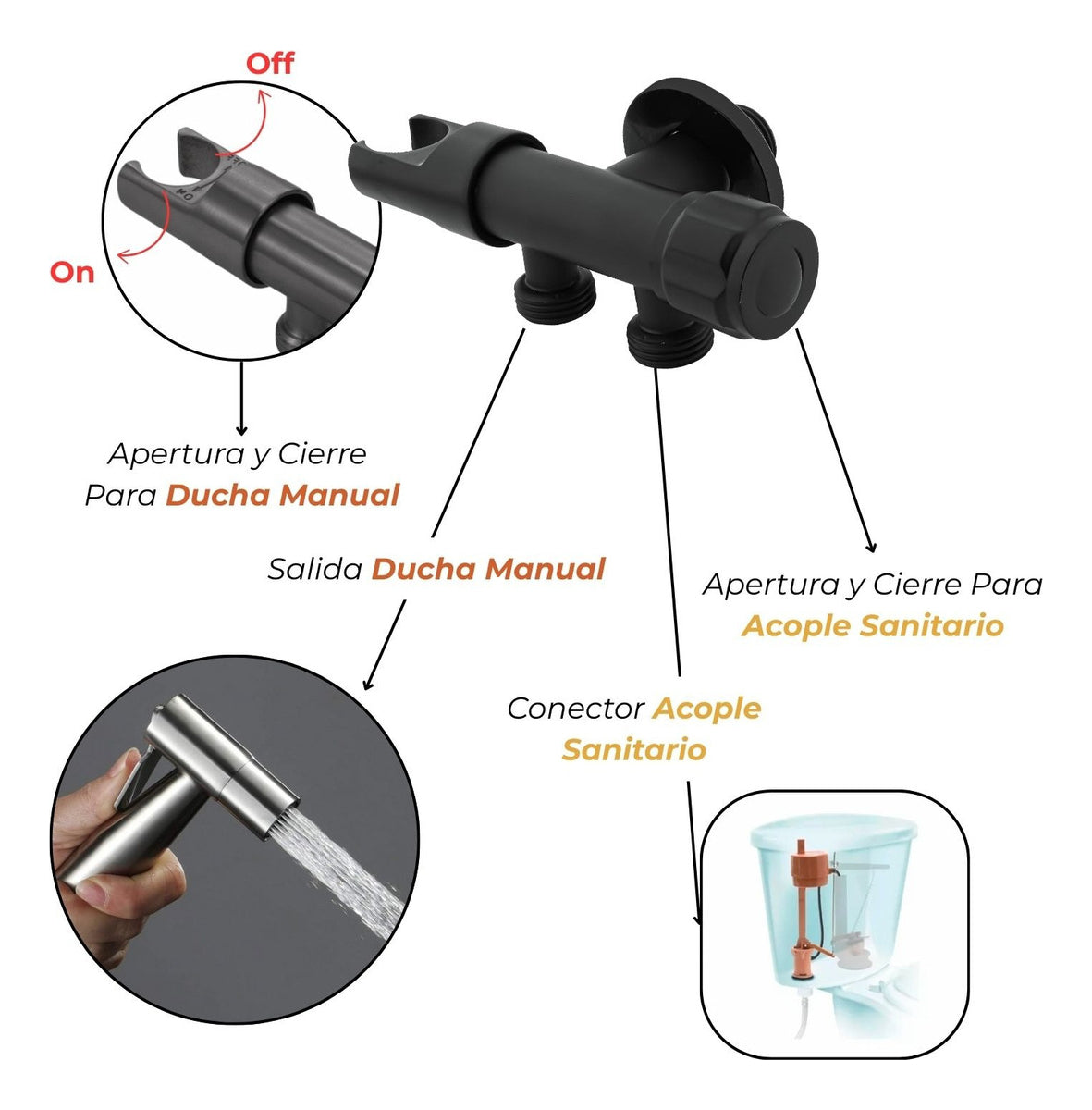 Off

On

Apertura y Cierre Para Ducha Manual

Salida Ducha Manual

Apertura y Cierre Para Acople Sanitario

Conector Acople Sanitario