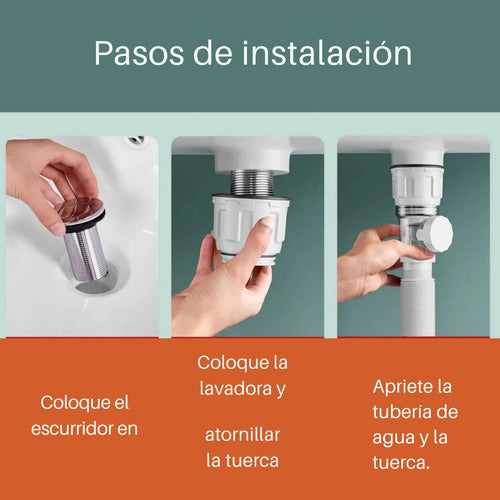 Pasos de instalación

Coloque el escurridor en

Coloque la lavadora y

atornillar la tuerca

Apriete la tubería de agua y la tuerca.