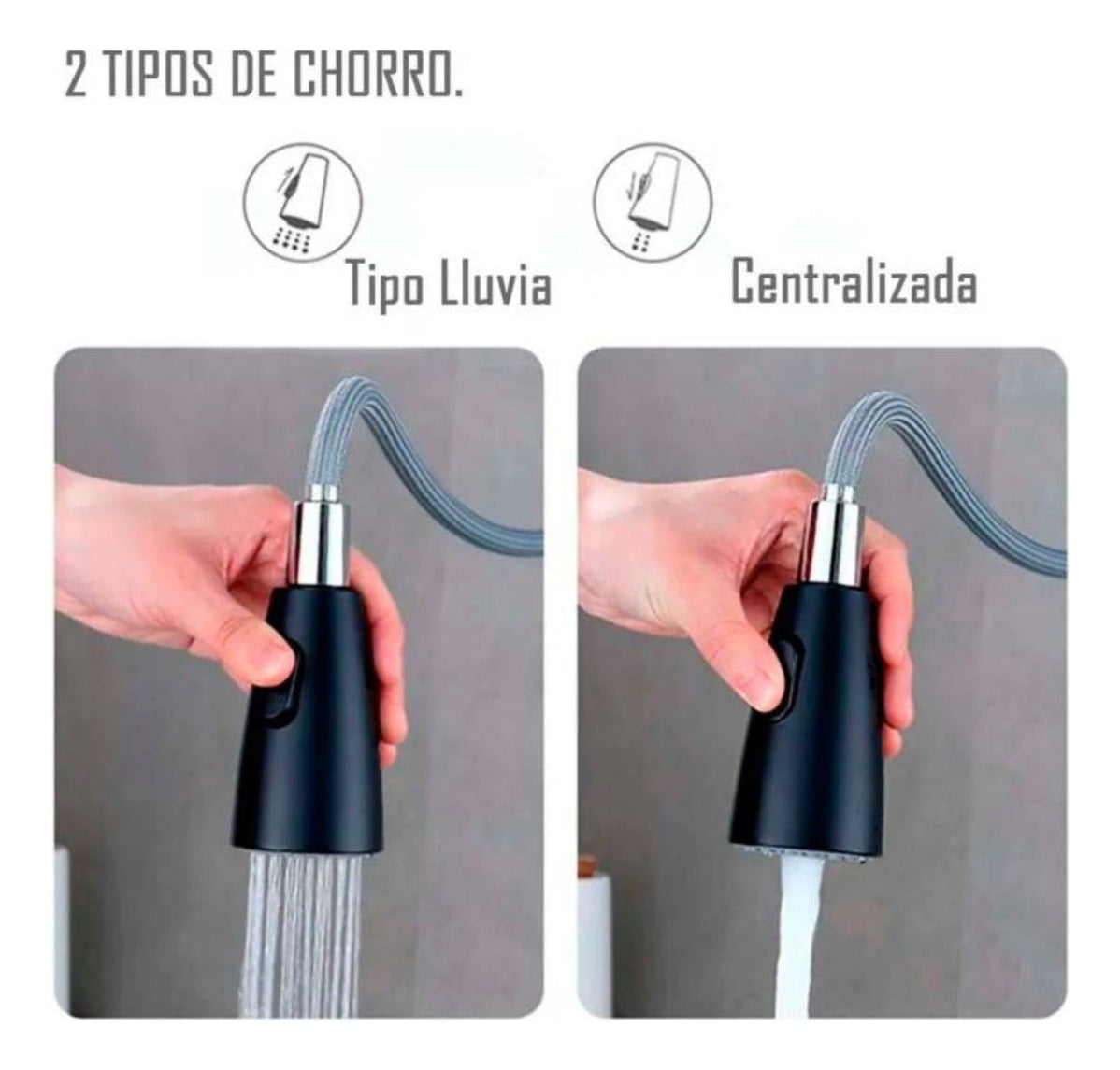 2 TIPOS DE CHORRO.

Tipo Lluvia

Centralizada