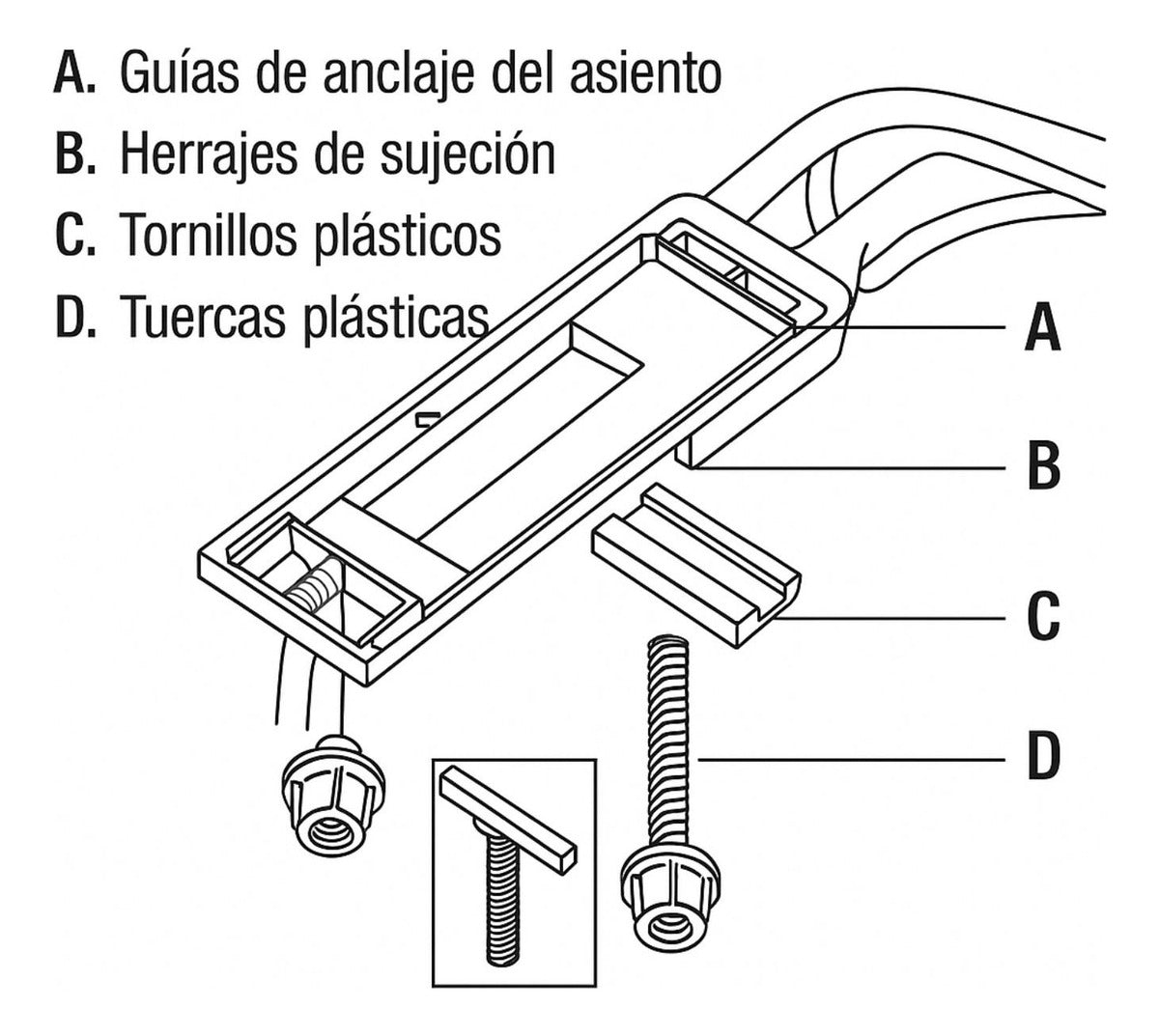 A. Guías de anclaje del asiento
B. Herrajes de sujeción
C. Tornillos plásticos
D. Tuercas plásticas

A
B
C
D