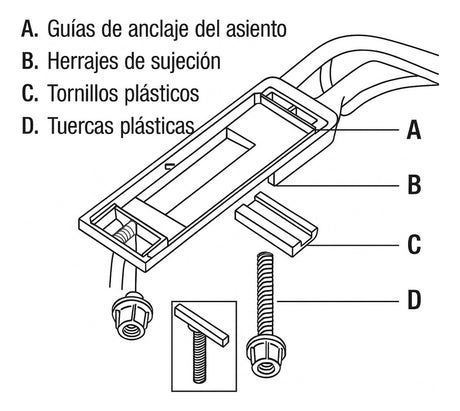 A. Guías de anclaje del asiento
B. Herrajes de sujeción
C. Tornillos plásticos
D. Tuercas plásticas

A

B

C

D