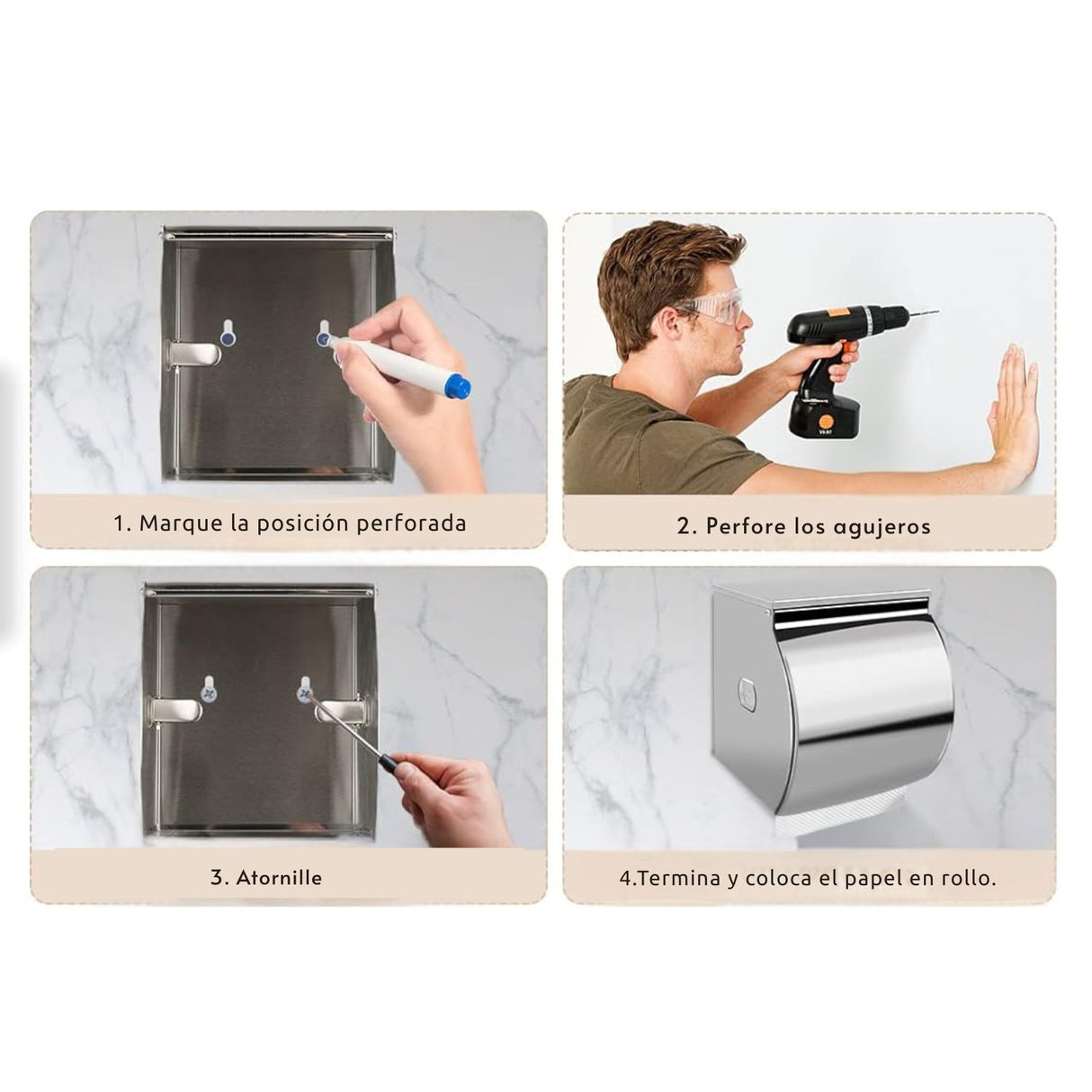 1. Marque la posición perforada

2. Perfore los agujeros

3. Atornille

4.Termina y coloca el papel en rollo.