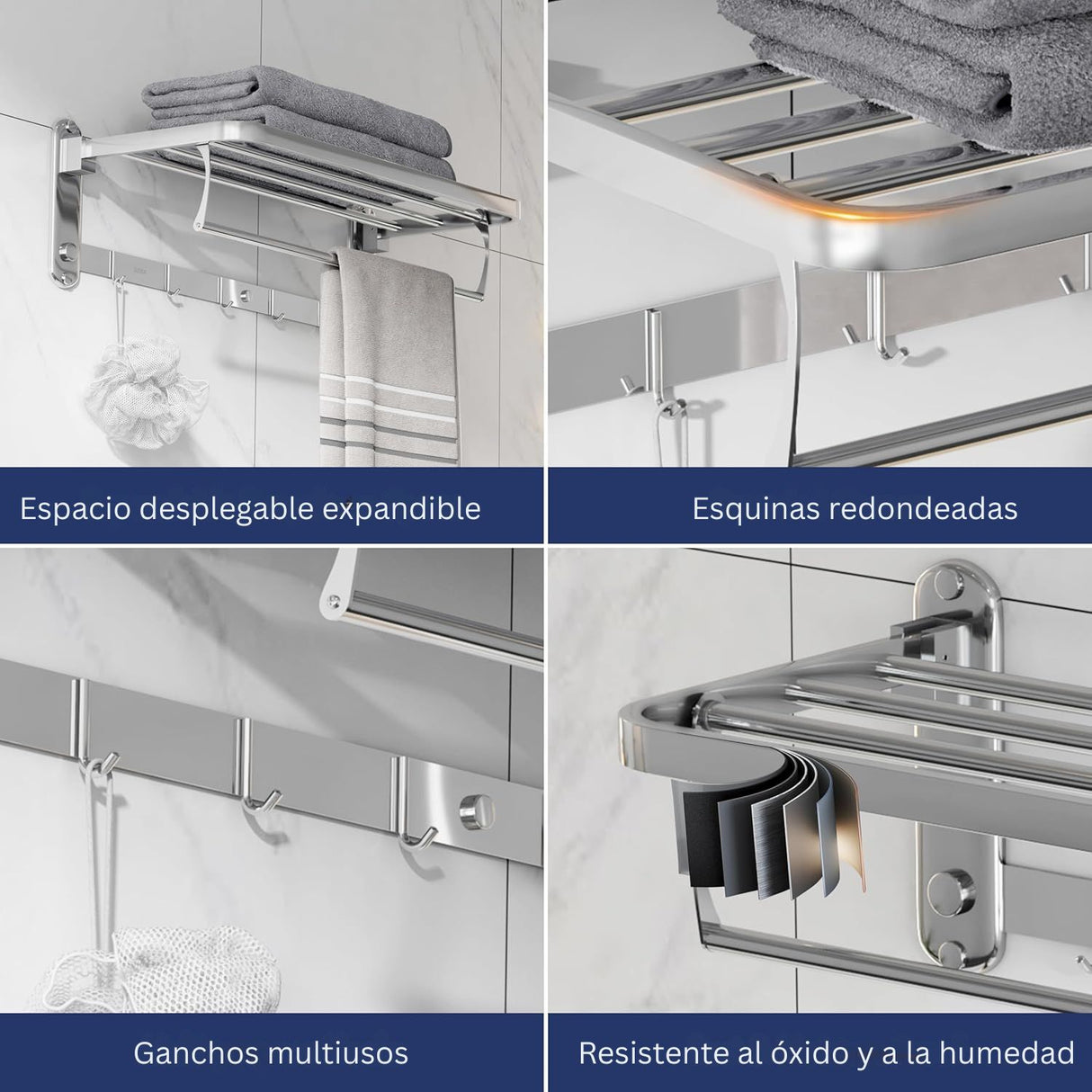 Espacio desplegable expandible

Esquinas redondeadas

Ganchos multiusos

Resistente al óxido y a la humedad