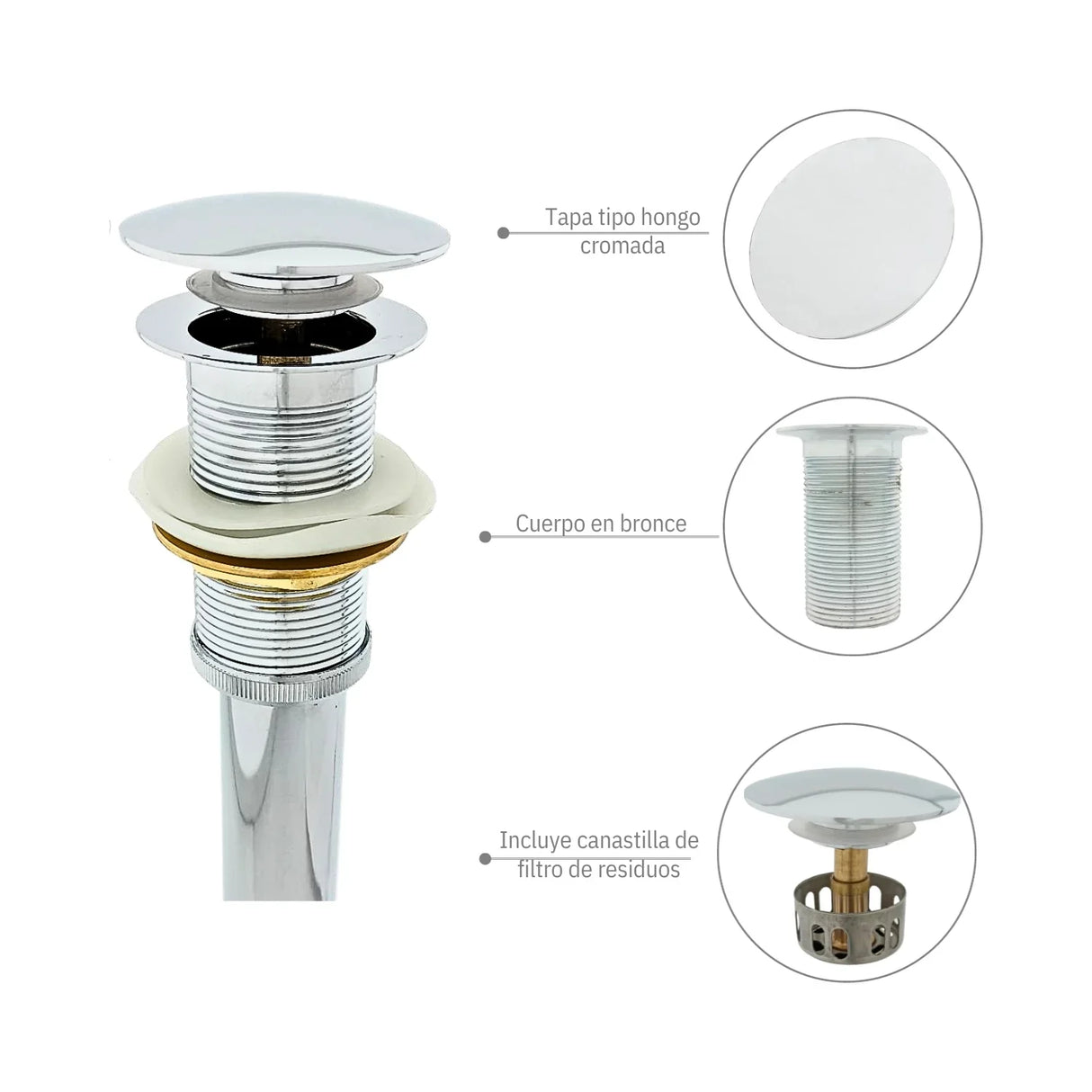 Tapa tipo hongo cromada

Cuerpo en bronce

Incluye canastilla de filtro de residuos