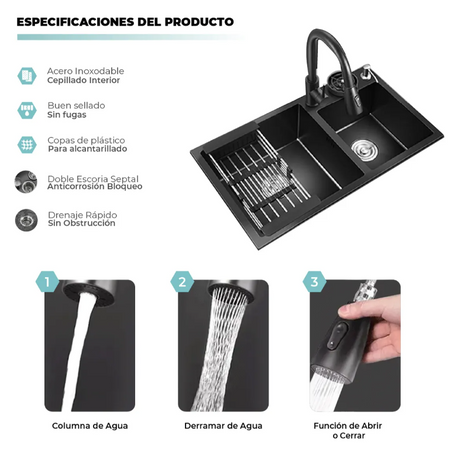 ESPECIFICACIONES DEL PRODUCTO

Acero Inoxodable
Cepillado Interior

Buen sellado
Sin fugas

Copas de plástico
Para alcantarillado

Doble Escoria Septal
Anticorrosión Bloqueo

Drenaje Rápido
Sin Obstrucción

1
Columna de Agua

2
Derramar de Agua

3
Función de Abrir o Cerrar