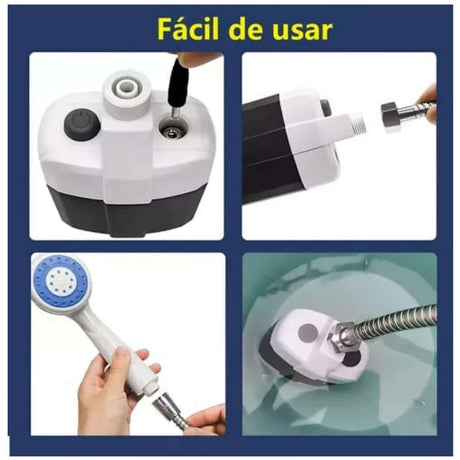 Fácil de usar