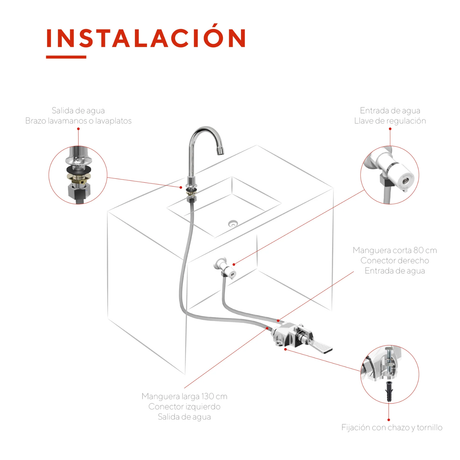 INSTALACIÓN

Salida de agua
Brazo lavamanos o lavaplatos

Entrada de agua
Llave de regulación

Manguera corta 80 cm
Conector derecho
Entrada de agua

Manguera larga 130 cm
Conector izquierdo
Salida de agua

Fijación con chazo y tornillo