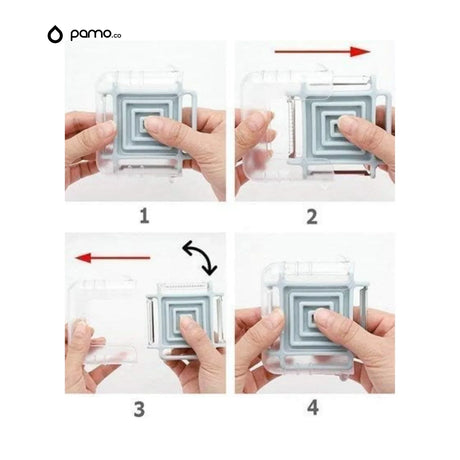 pamo.co

1

2

3

4