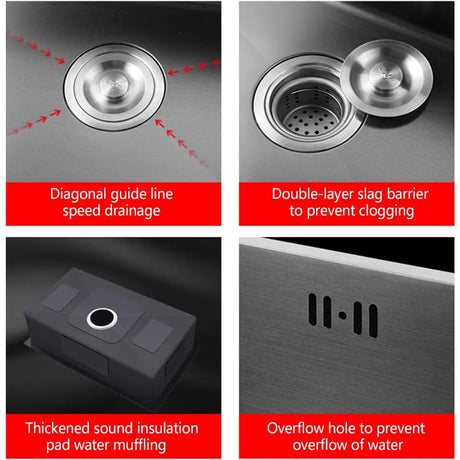 Diagonal guide line speed drainage

Double-layer slag barrier to prevent clogging

Thickened sound insulation pad water muffling

Overflow hole to prevent overflow of water