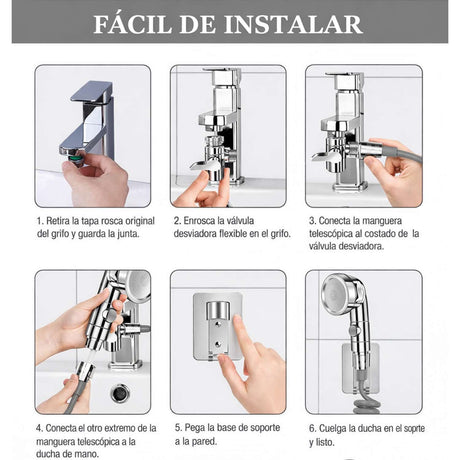 FÁCIL DE INSTALAR

1. Retira la tapa rosca original del grifo y guarda la junta.

2. Enrosca la válvula desviadora flexible en el grifo.

3. Conecta la manguera telescópica al costado de la válvula desviadora.

4. Conecta el otro extremo de la manguera telescópica a la ducha de mano.

5. Pega la base de soporte a la pared.

6. Cuelga la ducha en el soprte y listo.