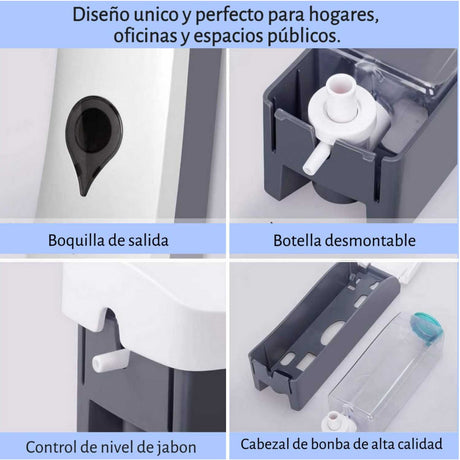 Diseño unico y perfecto para hogares, oficinas y espacios públicos.

Boquilla de salida

Botella desmontable

Control de nivel de jabon

Cabezal de bonba de alta calidad