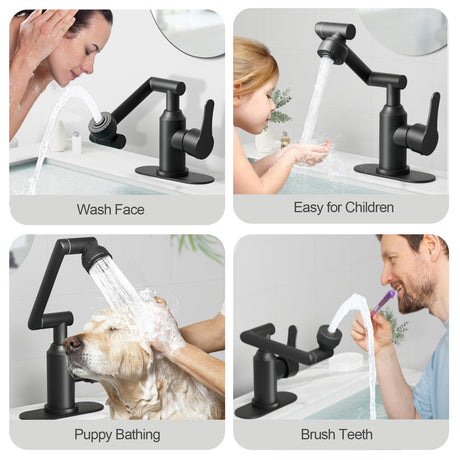 Wash Face

Easy for Children

Puppy Bathing

Brush Teeth