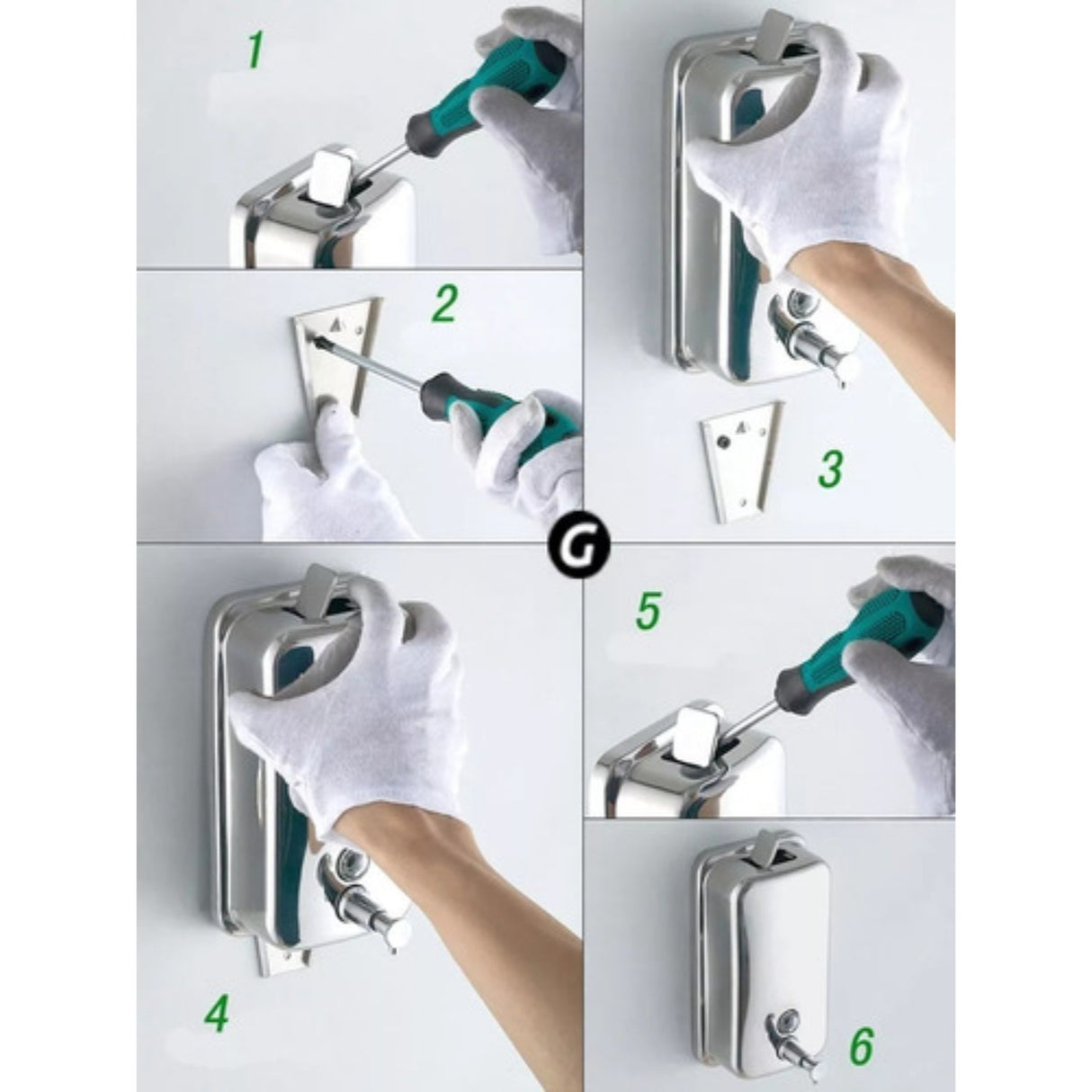 1

2

3

G

4

5

6