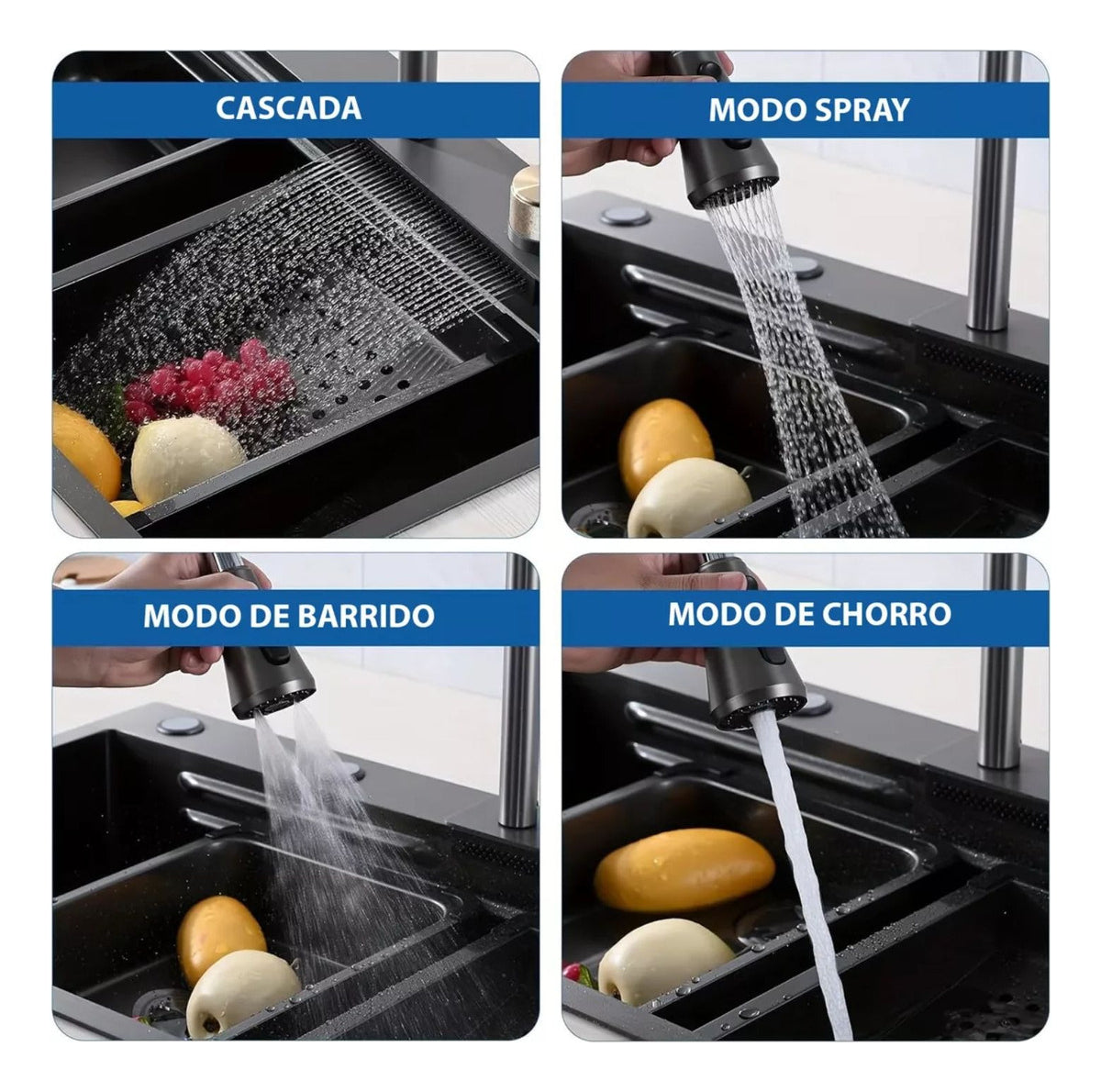 CASCADA

MODO SPRAY

MODO DE BARRIDO

MODO DE CHORRO