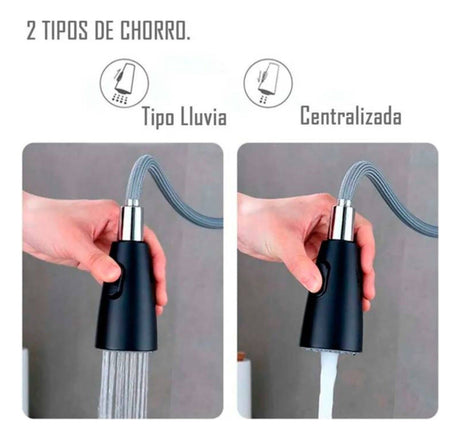 2 TIPOS DE CHORRO.

Tipo Lluvia

Centralizada