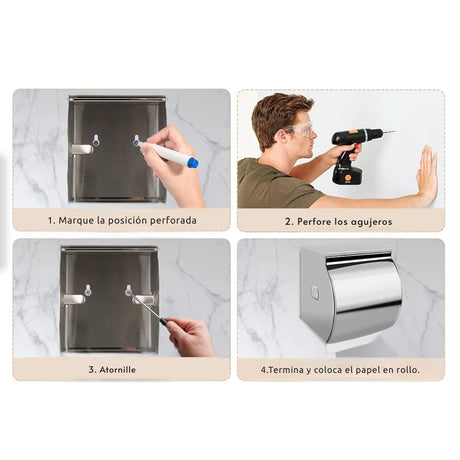 1. Marque la posición perforada

2. Perfore los agujeros

3. Atornille

4.Termina y coloca el papel en rollo.