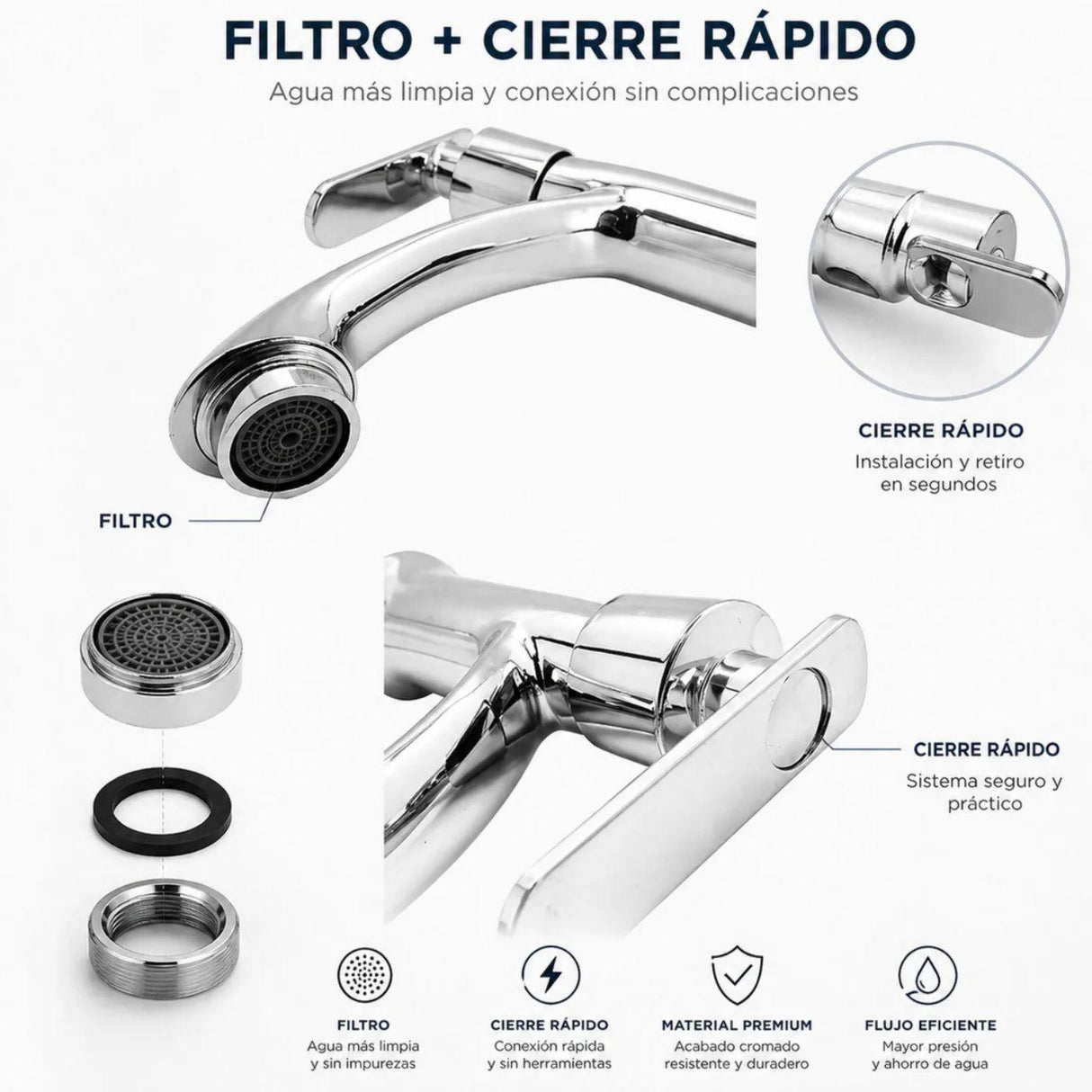 FILTRO + CIERRE RÁPIDO
Agua más limpia y conexión sin complicaciones

CIERRE RÁPIDO
Instalación y retiro en segundos

FILTRO

CIERRE RÁPIDO
Sistema seguro y práctico

FILTRO
Agua más limpia y sin impurezas

CIERRE RÁPIDO
Conexión rápida y sin herramientas

MATERIAL PREMIUM
Acabado cromado resistente y duradero

FLUJO EFICIENTE
Mayor presión y ahorro de agua