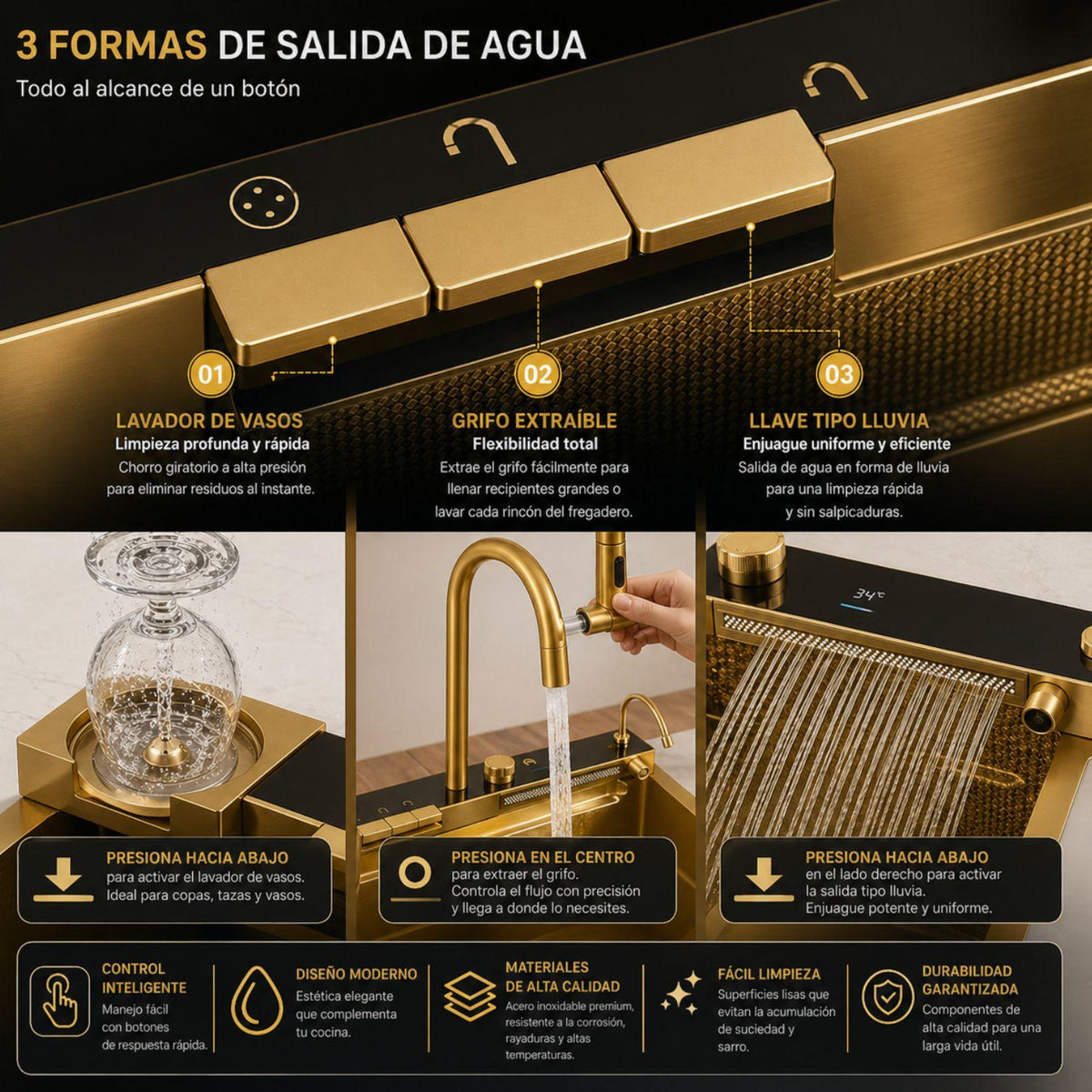 3 FORMAS DE SALIDA DE AGUA

Todo al alcance de un botón

01

LAVADOR DE VASOS

Limpieza profunda y rápida

Chorro giratorio a alta presión para eliminar residuos al instante.

02

GRIFO EXTRAÍBLE

Flexibilidad total

Extrae el grifo fácilmente para llenar recipientes grandes o lavar cada rincón del fregadero.

03

LLAVE TIPO LLUVIA

Enjuague uniforme y eficiente

Salida de agua en forma de lluvia para una limpieza rápida y sin salpicaduras.

34℃

PRESIONA HACIA ABAJO

para activar el lavador de vasos. Ideal para copas, tazas y vasos.

PRESIONA EN EL CENTRO

para extraer el grifo. Controla el flujo con precisión y llega a donde lo necesites.

PRESIONA HACIA ABAJO

en el lado derecho para activar la salida tipo lluvia. Enjuague potente y uniforme.

CONTROL INTELIGENTE

Manejo fácil con botones de respuesta rápida.

DISEÑO MODERNO

Estética elegante que complementa tu cocina.

MATERIALES DE ALTA CALIDAD

Acero inoxidable premium, resistente a la corrosión, rayaduras y altas temperaturas.

FÁCIL LIMPIEZA

Superficies lisas que evitan la acumulación de suciedad y sarro.

DURABILIDAD GARANTIZADA

Componentes de alta calidad para una larga vida útil.